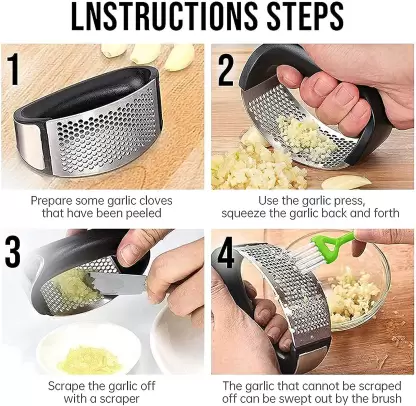 LNSTRUCTIONS STEPS

1

Prepare some garlic cloves that have been peeled

2

Use the garlic press, squeeze the garlic back and forth

3

Scrape the garlic off with a scraper

4

The garlic that cannot be scraped off can be swept out by the brush